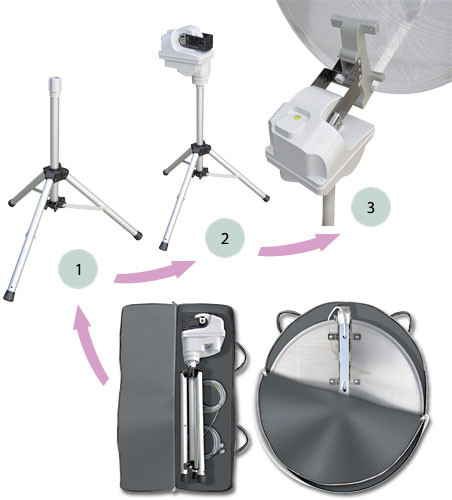 1
2
3